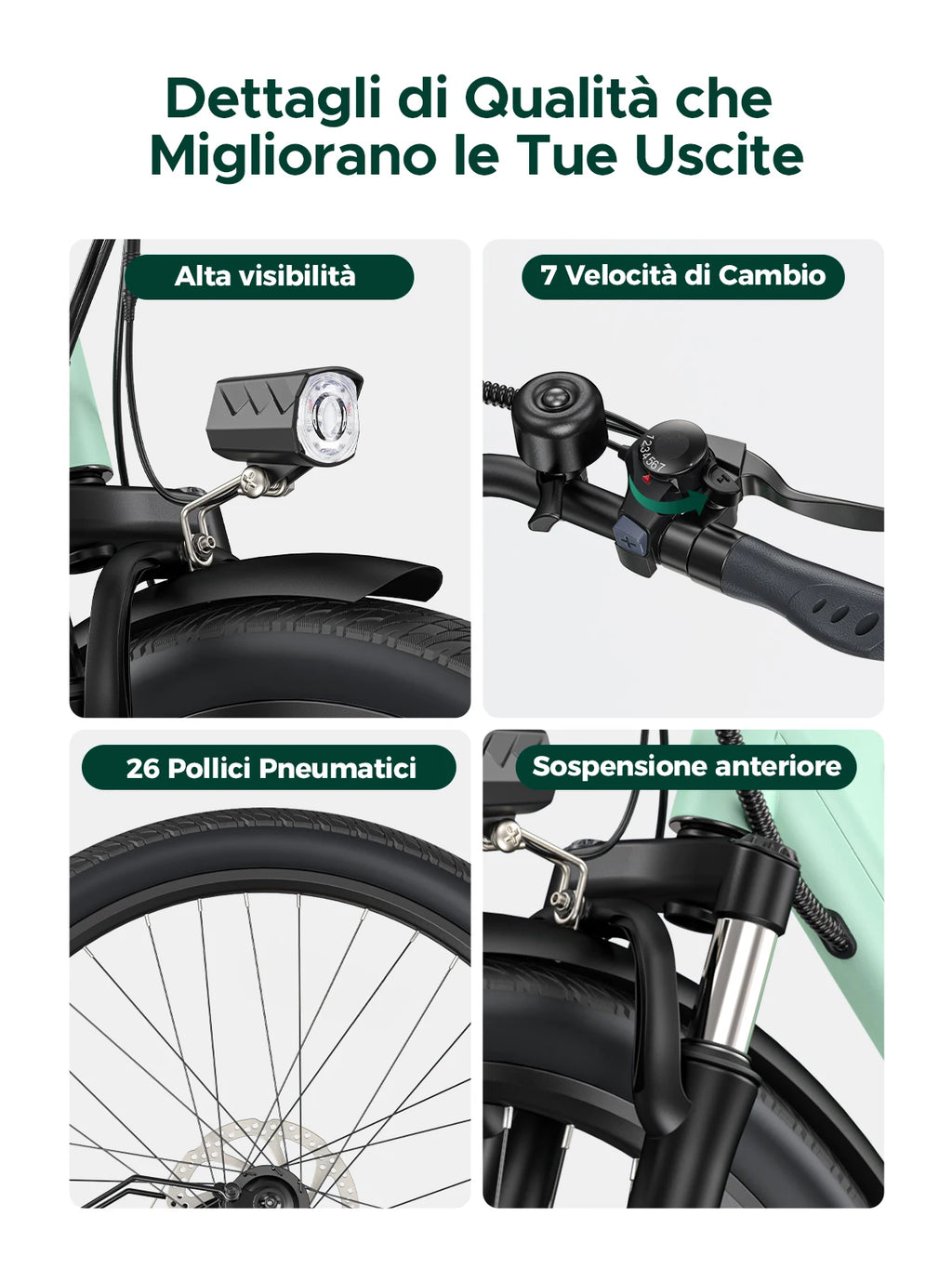 Dettagli di Qualità che Migliorano le Tue Uscite

Alta visibilità

7 Velocità di Cambio

1234567

26 Pollici Pneumatici

Sospensione anteriore